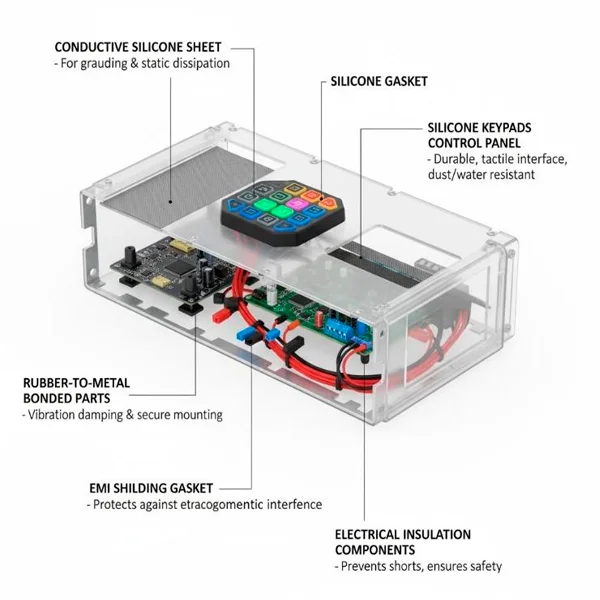 CONDUCTIVE SILICONE SHEET
- For grauding & static dissipation

SILICONE GASKET

SILICONE KEYPADS
CONTROL PANEL
- Durable, tactile interface, dust/water resistant

RUBBER-TO-METAL
BONDED PARTS
- Vibration damping & secure mounting

EMI SHILDING GASKET
- Protects against etracogomentic interfence

ELECTRICAL INSULATION
COMPONENTS
- Prevents shorts, ensures safety